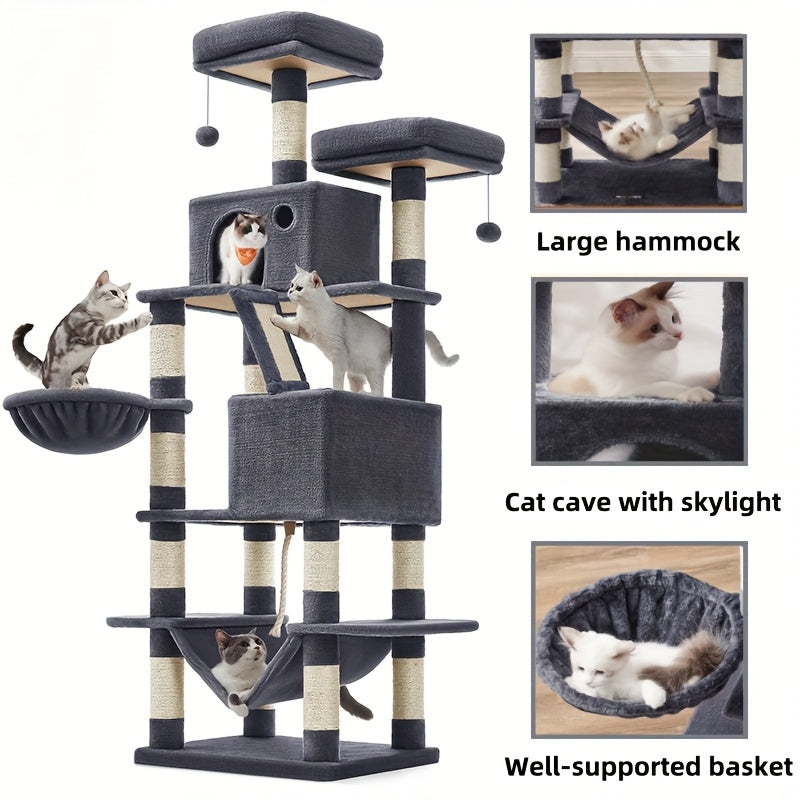 Large hammock

Cat cave with skylight

Well-supported basket