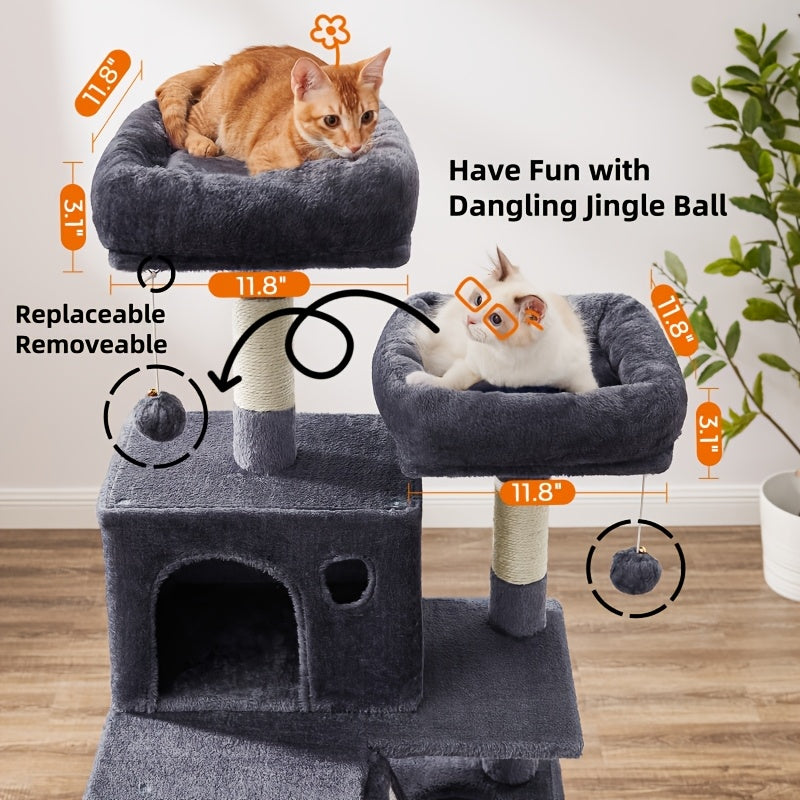 11.8"

3.1"

11.8"

Have Fun with Dangling Jingle Ball

Replaceable Removeable

11.8"

3.1"

11.8"